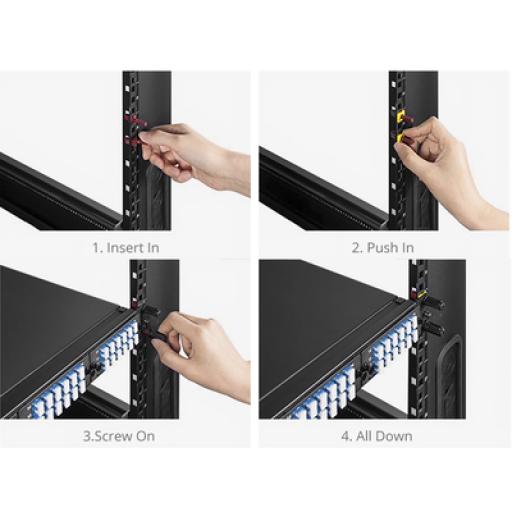 1. Insert In

2. Push In

3.Screw On

4. All Down